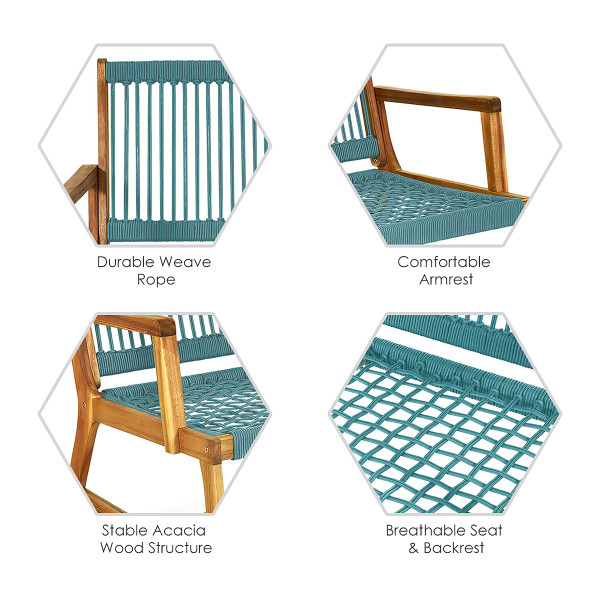 Durable Weave Rope

Comfortable Armrest

Stable Acacia Wood Structure

Breathable Seat & Backrest