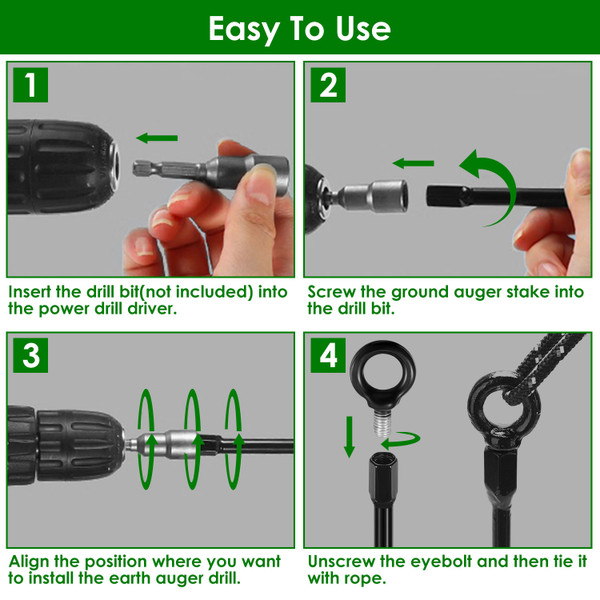 Easy To Use

1

Insert the drill bit(not included) into the power drill driver.

2

Screw the ground auger stake into the drill bit.

3

Align the position where you want to install the earth auger drill.

4

Unscrew the eyebolt and then tie it with rope.