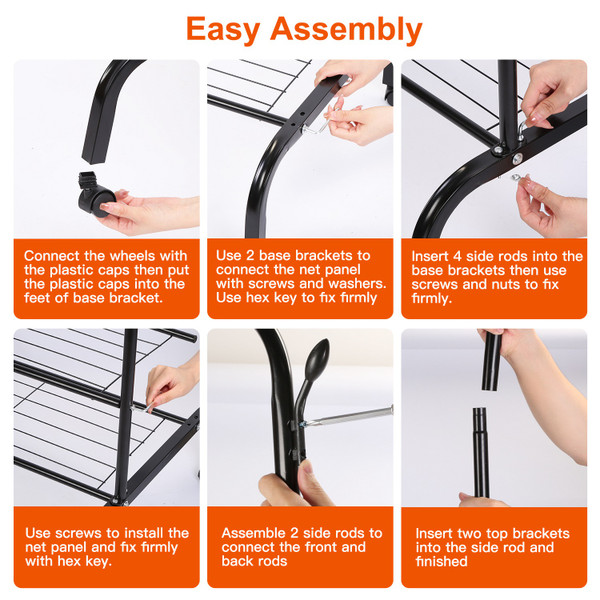 Easy Assembly

Connect the wheels with the plastic caps then put the plastic caps into the feet of base bracket.

Use 2 base brackets to connect the net panel with screws and washers. Use hex key to fix firmly

Insert 4 side rods into the base brackets then use screws and nuts to fix firmly.

Use screws to install the net panel and fix firmly with hex key.

Assemble 2 side rods to connect the front and back rods

Insert two top brackets into the side rod and finished