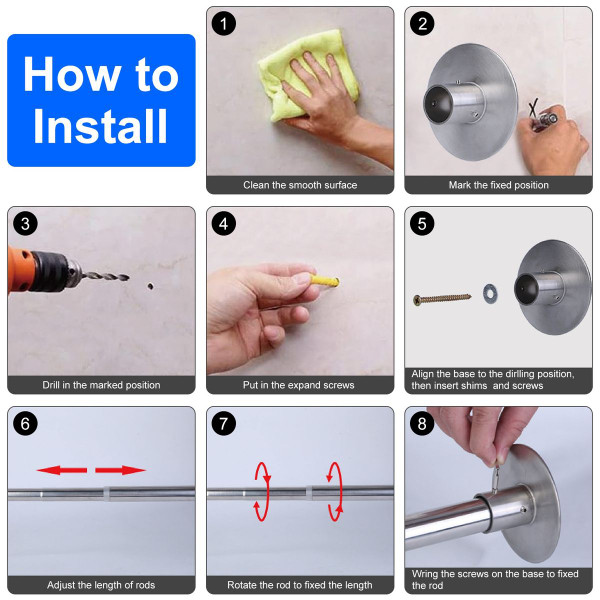 How to Install

1
Clean the smooth surface

2
Mark the fixed position

3
Drill in the marked position

4
Put in the expand screws

5
Align the base to the dirlling position, then insert shims and screws

6
Adjust the length of rods

7
Rotate the rod to fixed the length

8
Wring the screws on the base to fixed the rod