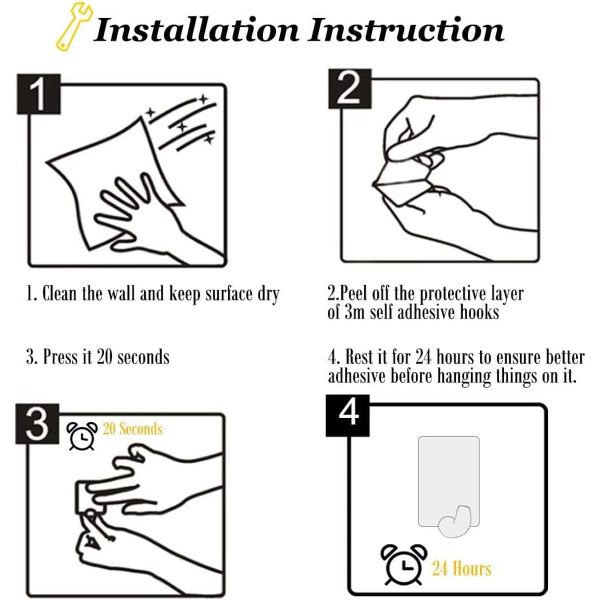 Installation Instruction

1

2

1. Clean the wall and keep surface dry

2.Peel off the protective layer of 3m self adhesive hooks

3. Press it 20 seconds

4. Rest it for 24 hours to ensure better adhesive before hanging things on it.

3

20 Seconds

4

24 Hours