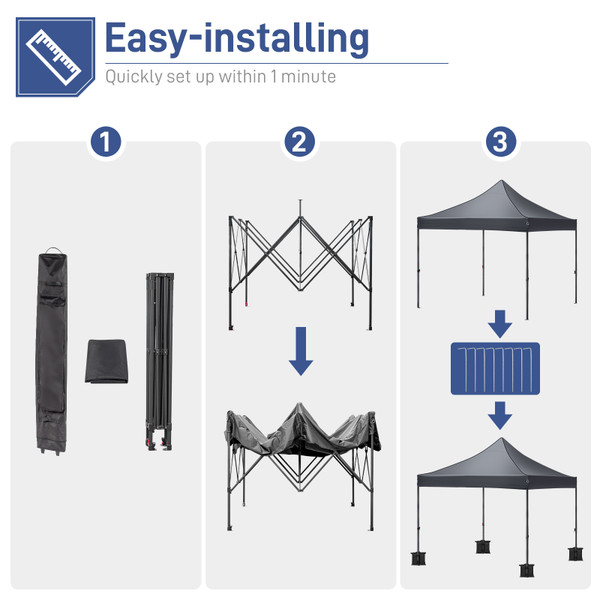 Easy-installing

Quickly set up within 1 minute

1

2

3