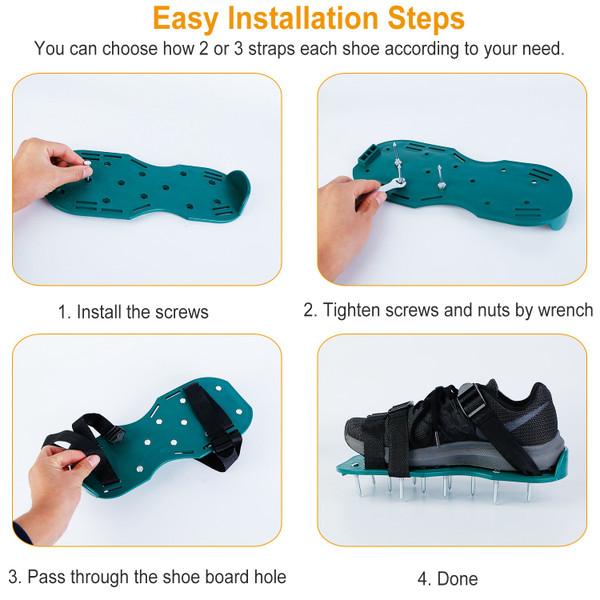 Easy Installation Steps

You can choose how 2 or 3 straps each shoe according to your need.

1. Install the screws

2. Tighten screws and nuts by wrench

3. Pass through the shoe board hole

4. Done