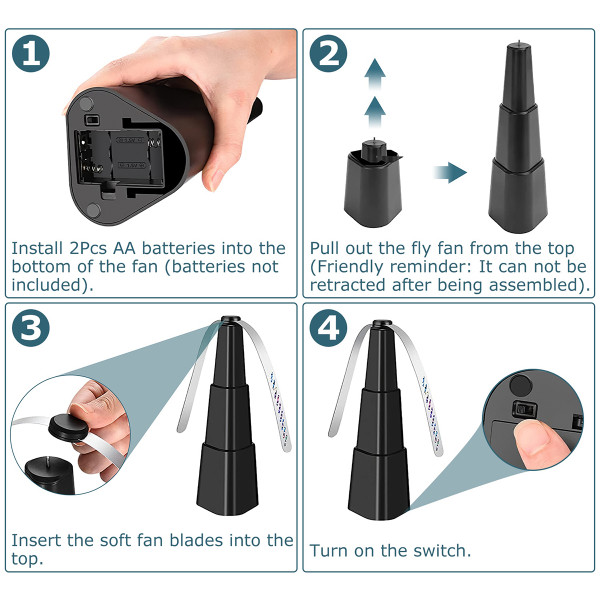 1

Install 2Pcs AA batteries into the bottom of the fan (batteries not included).

2

Pull out the fly fan from the top (Friendly reminder: It can not be retracted after being assembled).

3

Insert the soft fan blades into the top.

4

Turn on the switch.