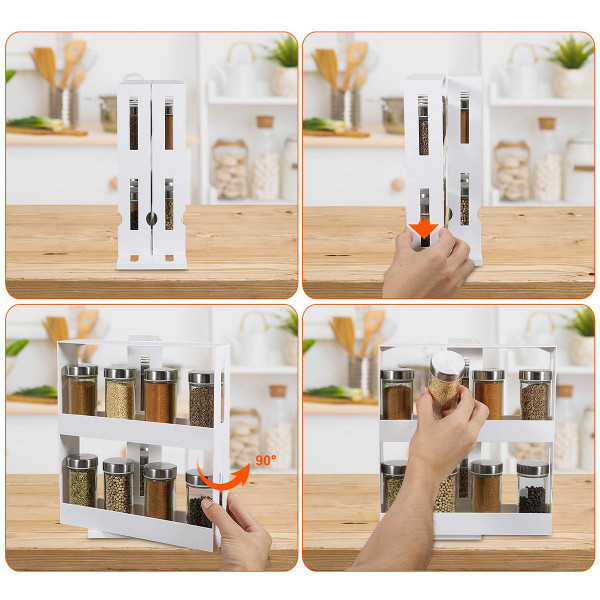 90°