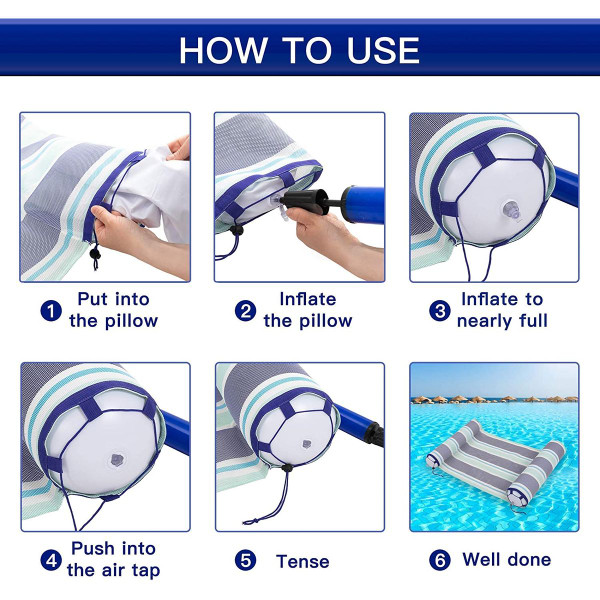 HOW TO USE

1 Put into the pillow

2 Inflate the pillow

3 Inflate to nearly full

4 Push into the air tap

5 Tense

6 Well done