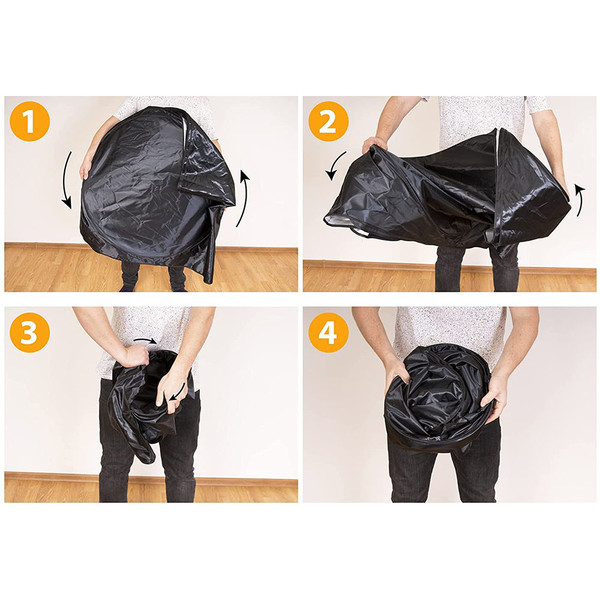 1

2

3

4