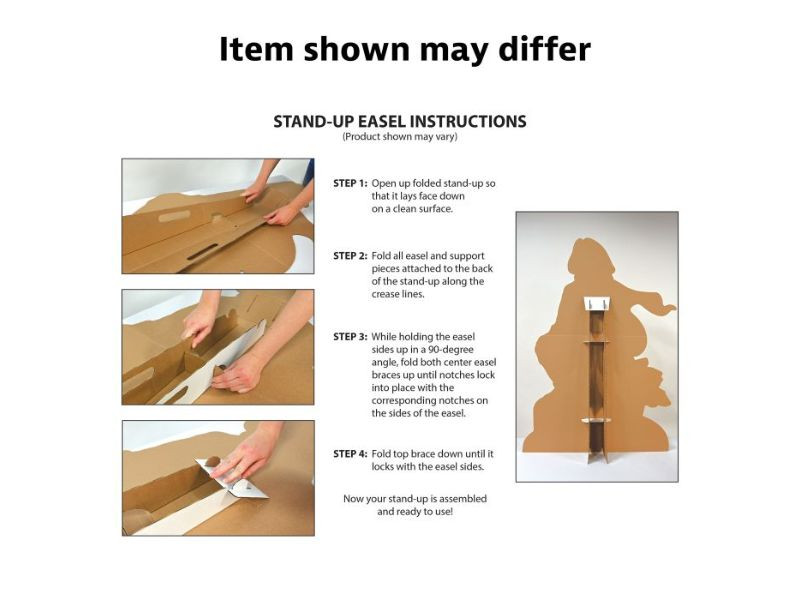 Item shown may differ

STAND-UP EASEL INSTRUCTIONS
(Product shown may vary)

STEP 1: Open up folded stand-up so that it lays face down on a clean surface.

STEP 2: Fold all easel and support pieces attached to the back of the stand-up along the crease lines.

STEP 3: While holding the easel sides up in a 90-degree angle, fold both center easel braces up until notches lock into place with the corresponding notches on the sides of the easel.

STEP 4: Fold top brace down until it locks with the easel sides.

Now your stand-up is assembled and ready to use!