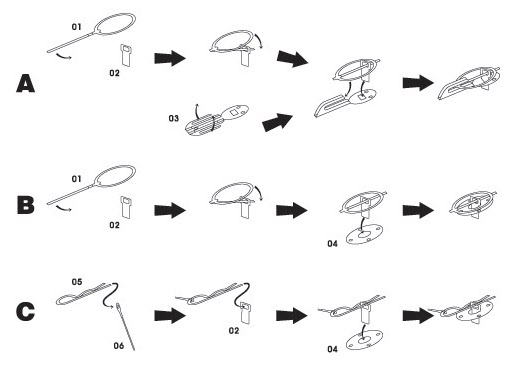 A

01

02

03

B

01

02

04

C

05

06

02

04