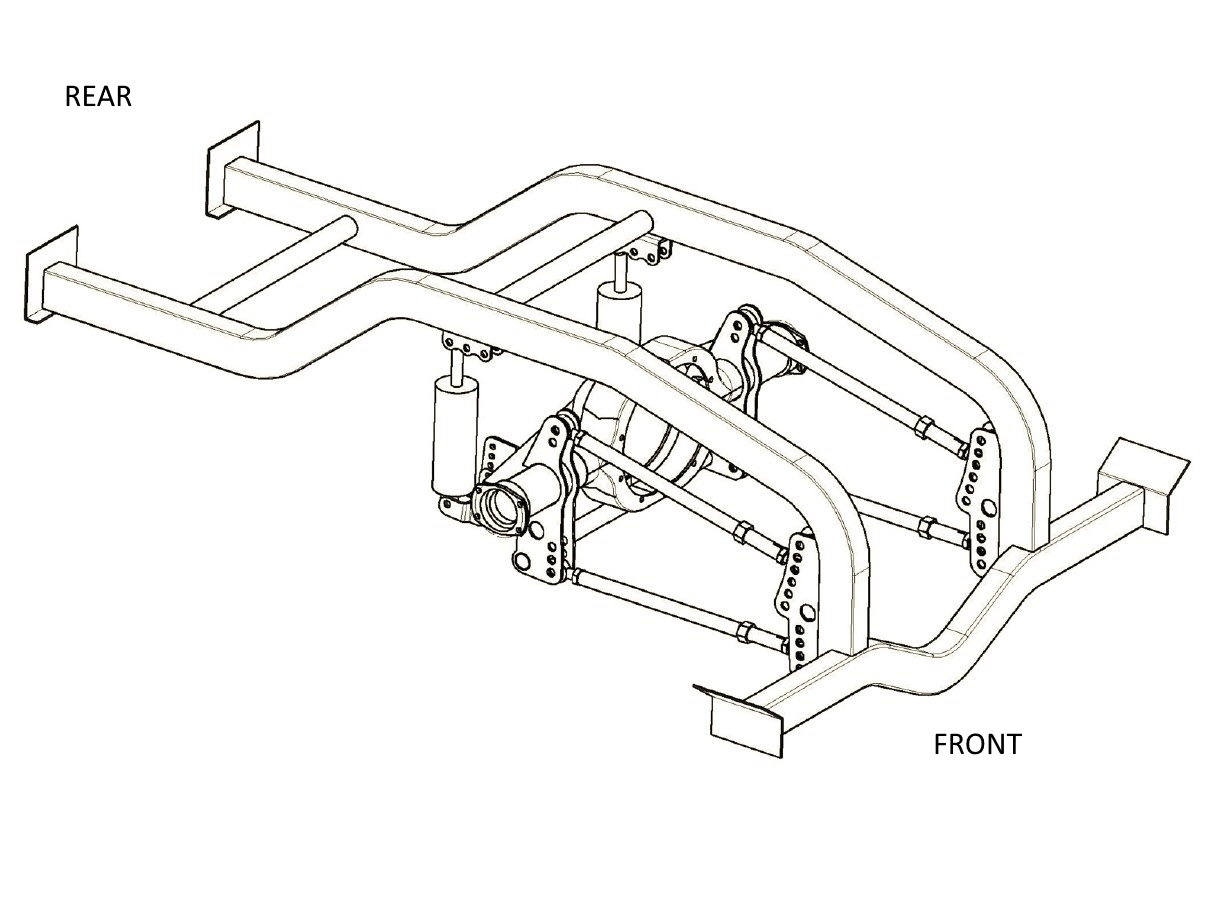 REAR

FRONT