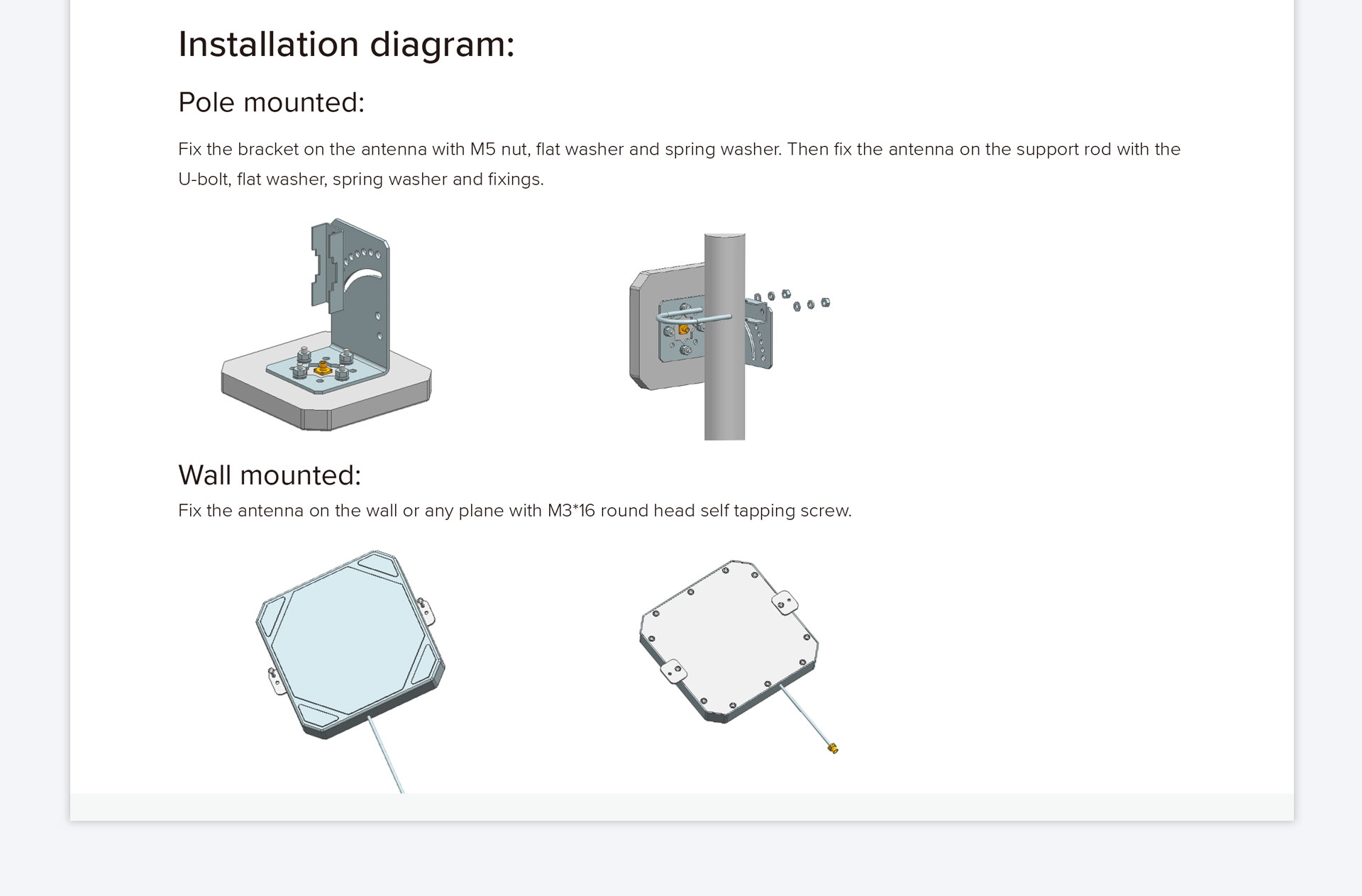 Installation diagram:

Pole mounted:

Fix the bracket on the antenna with M5 nut, flat washer and spring washer. Then fix the antenna on the support rod with the U-bolt, flat washer, spring washer and fixings.

Wall mounted:

Fix the antenna on the wall or any plane with M3*16 round head self tapping screw.