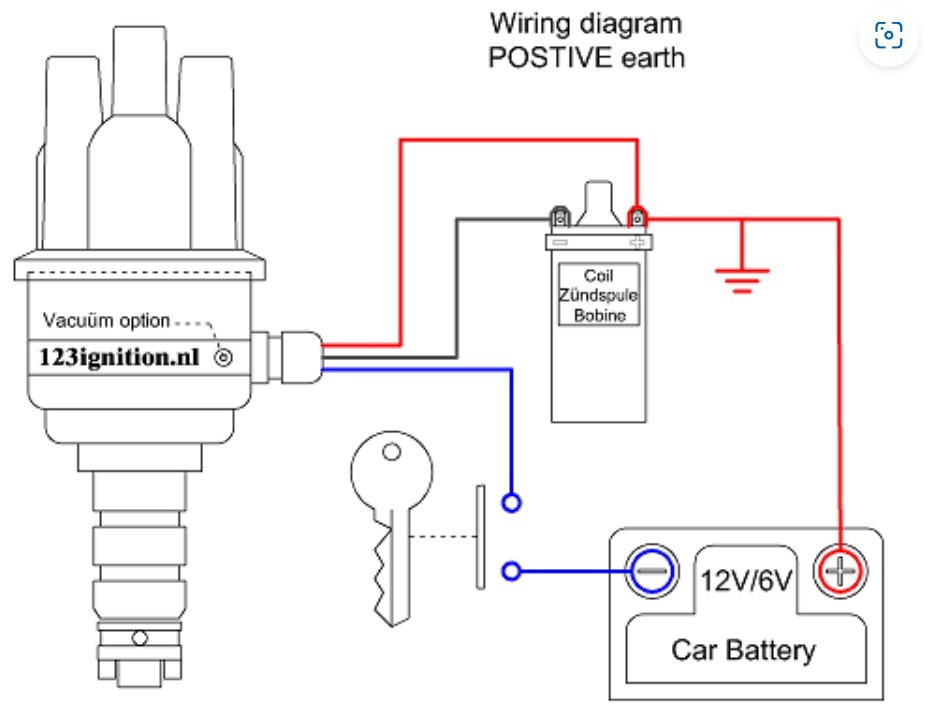 Wiring diagram
POSTIVE earth

Vacuüm option

123ignition.nl

Coil
Zündspule
Bobine

12V/6V

Car Battery