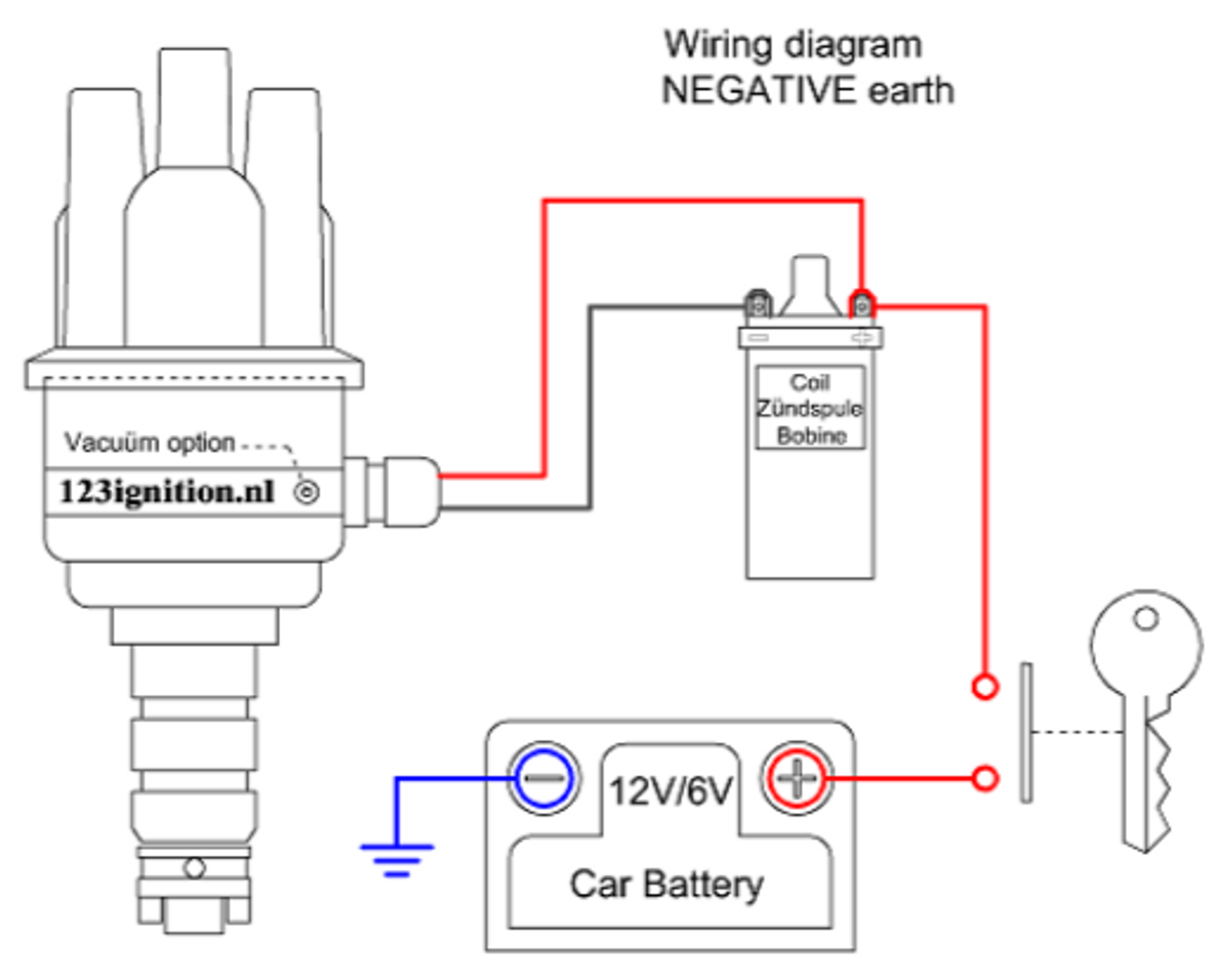 Wiring diagram
NEGATIVE earth

Vacuüm option
123ignition.nl

Coil
Zündspule
Bobine

12V/6V
Car Battery