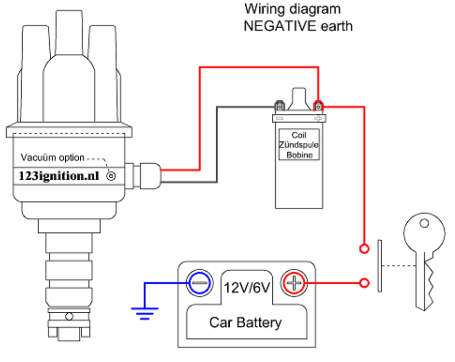 Wiring diagram
NEGATIVE earth

Vacuüm option
123ignition.nl

Coil
Zündspule
Bobine

12V/6V
Car Battery