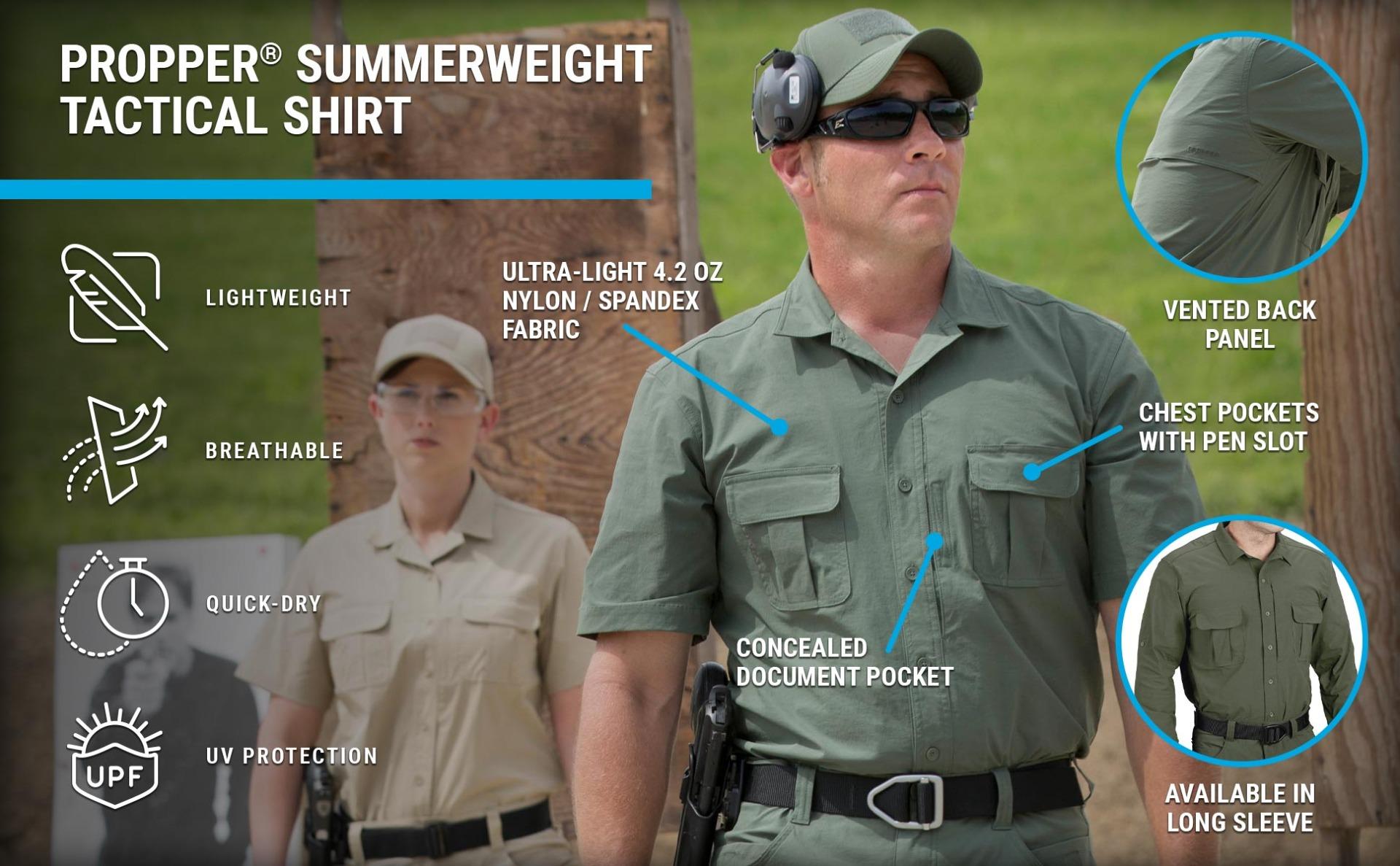 PROPPER® SUMMERWEIGHT TACTICAL SHIRT

LIGHTWEIGHT

BREATHABLE

QUICK-DRY

UPF

UV PROTECTION

ULTRA-LIGHT 4.2 OZ NYLON / SPANDEX FABRIC

CONCEALED DOCUMENT POCKET

VENTED BACK PANEL

CHEST POCKETS WITH PEN SLOT

AVAILABLE IN LONG SLEEVE