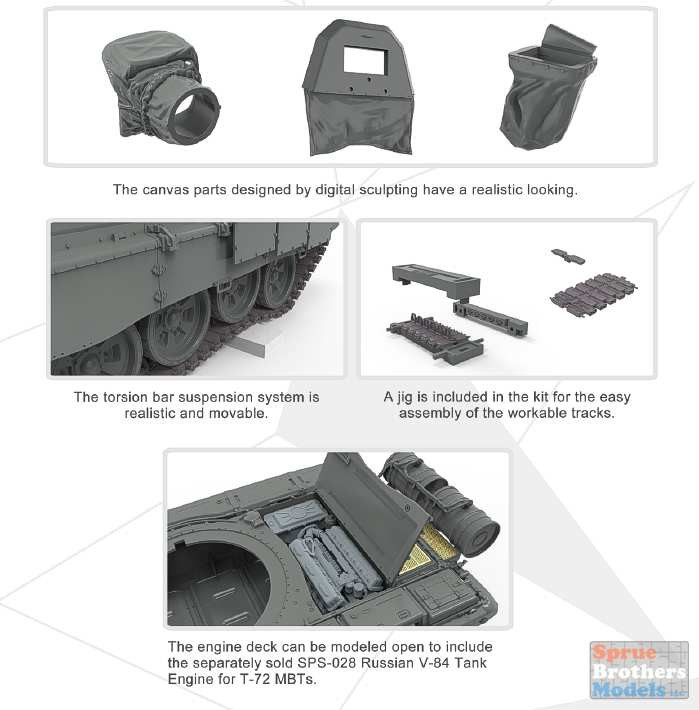 The canvas parts designed by digital sculpting have a realistic looking.

The torsion bar suspension system is realistic and movable.

A jig is included in the kit for the easy assembly of the workable tracks.

The engine deck can be modeled open to include the separately sold SPS-028 Russian V-84 Tank Engine for T-72 MBTs.

Sprue Brothers Models LLC