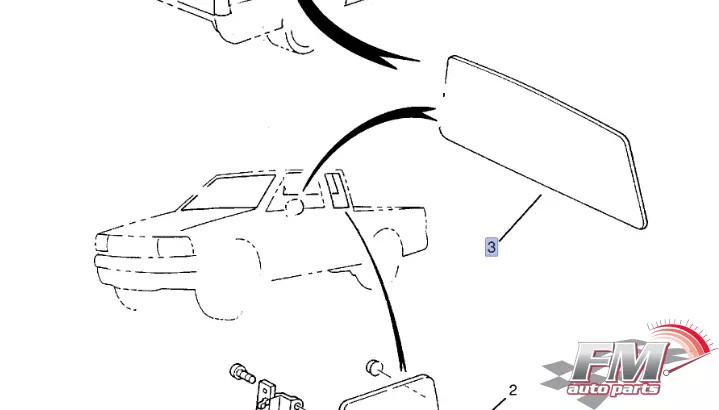 3
2
FM
auto parts