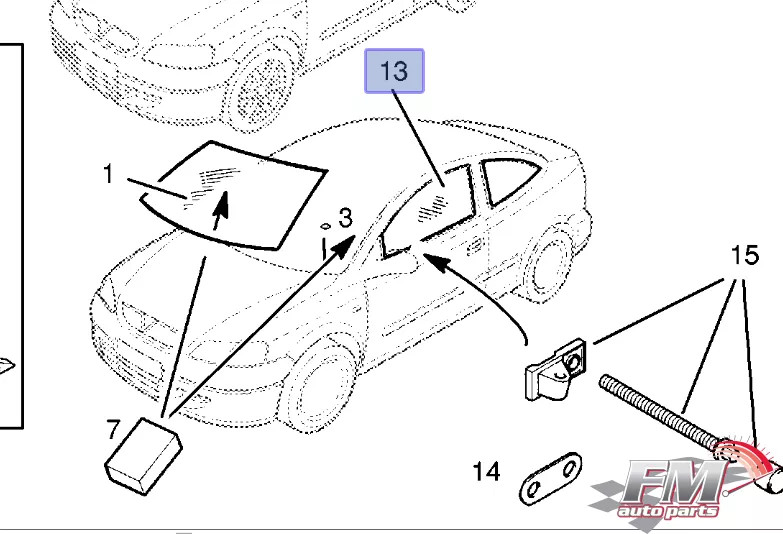 13
1
3
15
7
14
FM
auto parts