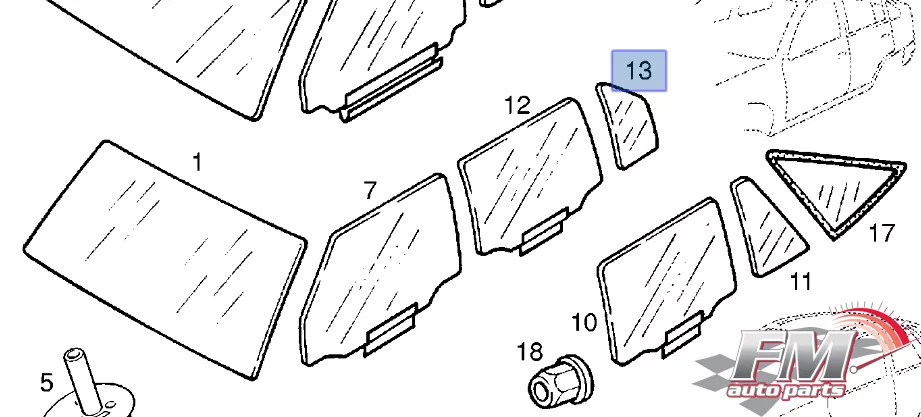 13
12
1
7
17
11
10
18
5
FM
auto parts