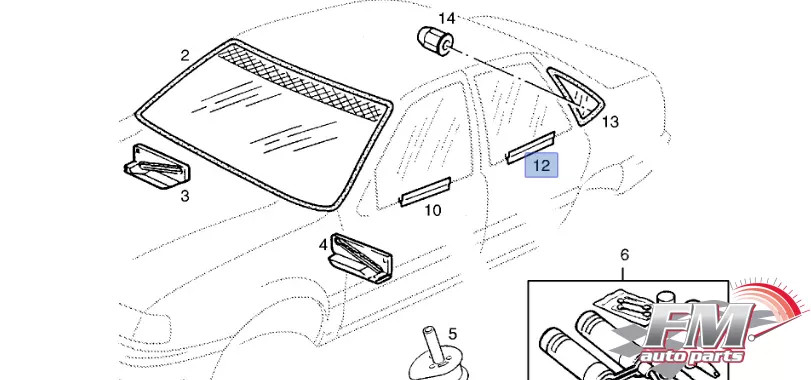 14
2
13
12
3
10
4
6
5
FM
auto parts