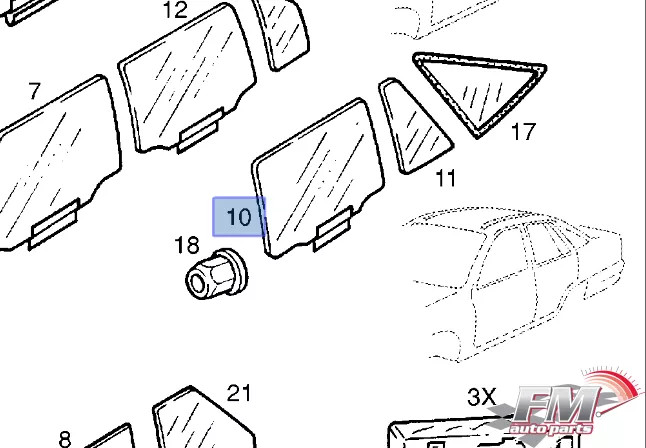 12
7
17
11
10
18
21
3X
8
FM
auto parts