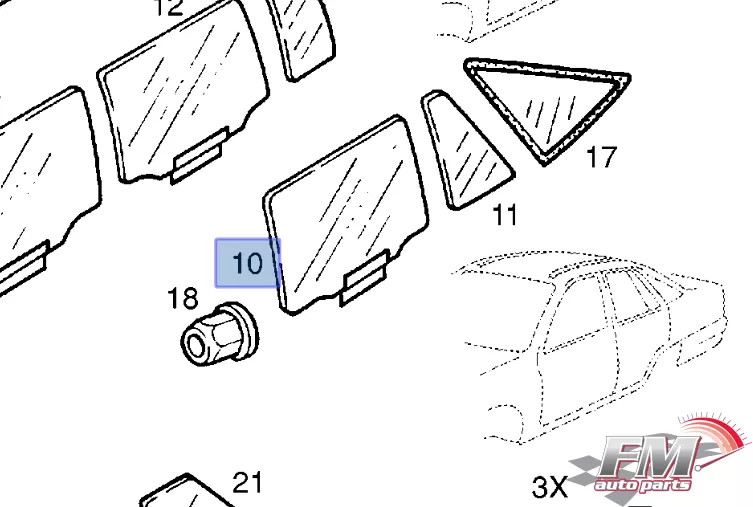 12

17

11

10

18

21

3X

FM
auto parts