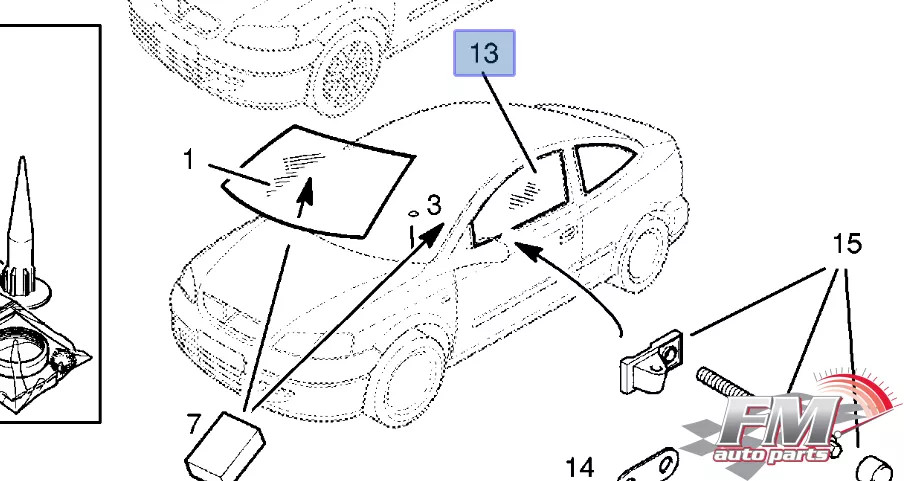 13
1
3
15
7
14
FM
auto parts