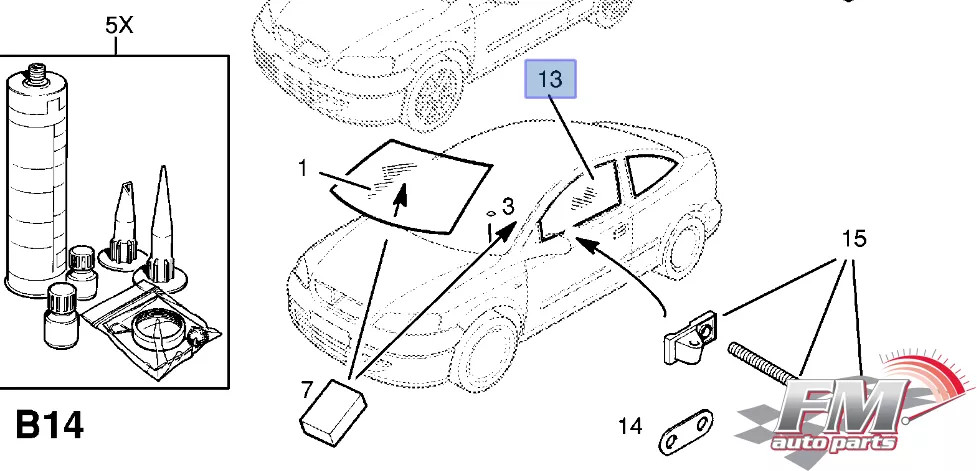 5X
13
1
3
15
7
14
B14
FM
auto parts