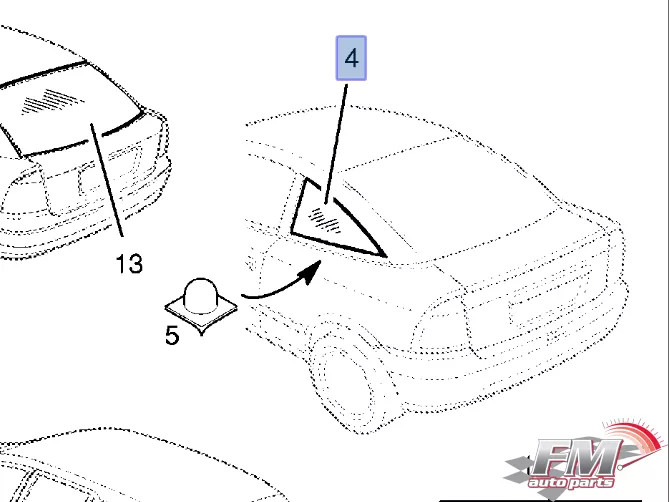 4

13

5

FM
auto parts