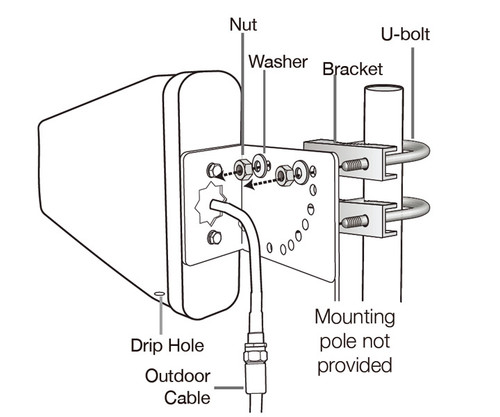 Nut
Washer
Bracket
U-bolt
Drip Hole
Outdoor Cable
Mounting pole not provided