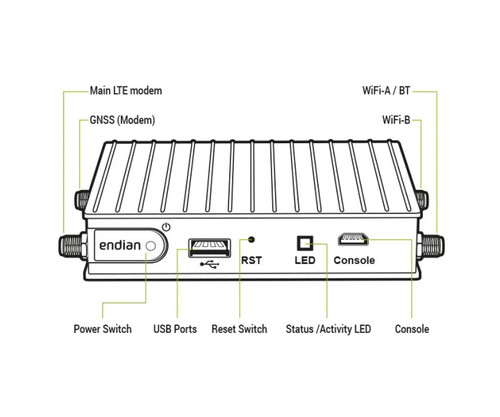 Main LTE modem
GNSS (Modem)
WiFi-A / BT
WiFi-B
endian
RST
LED
Console
Power Switch
USB Ports
Reset Switch
Status /Activity LED
Console