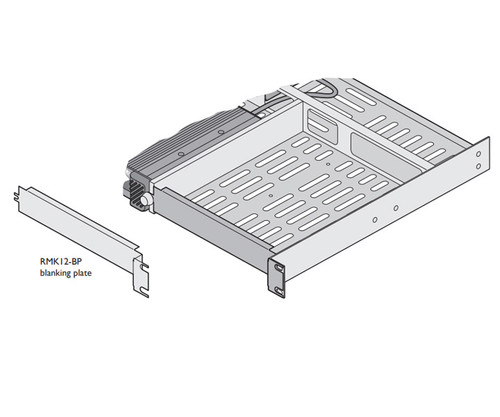 RMK12-BP
blanking plate