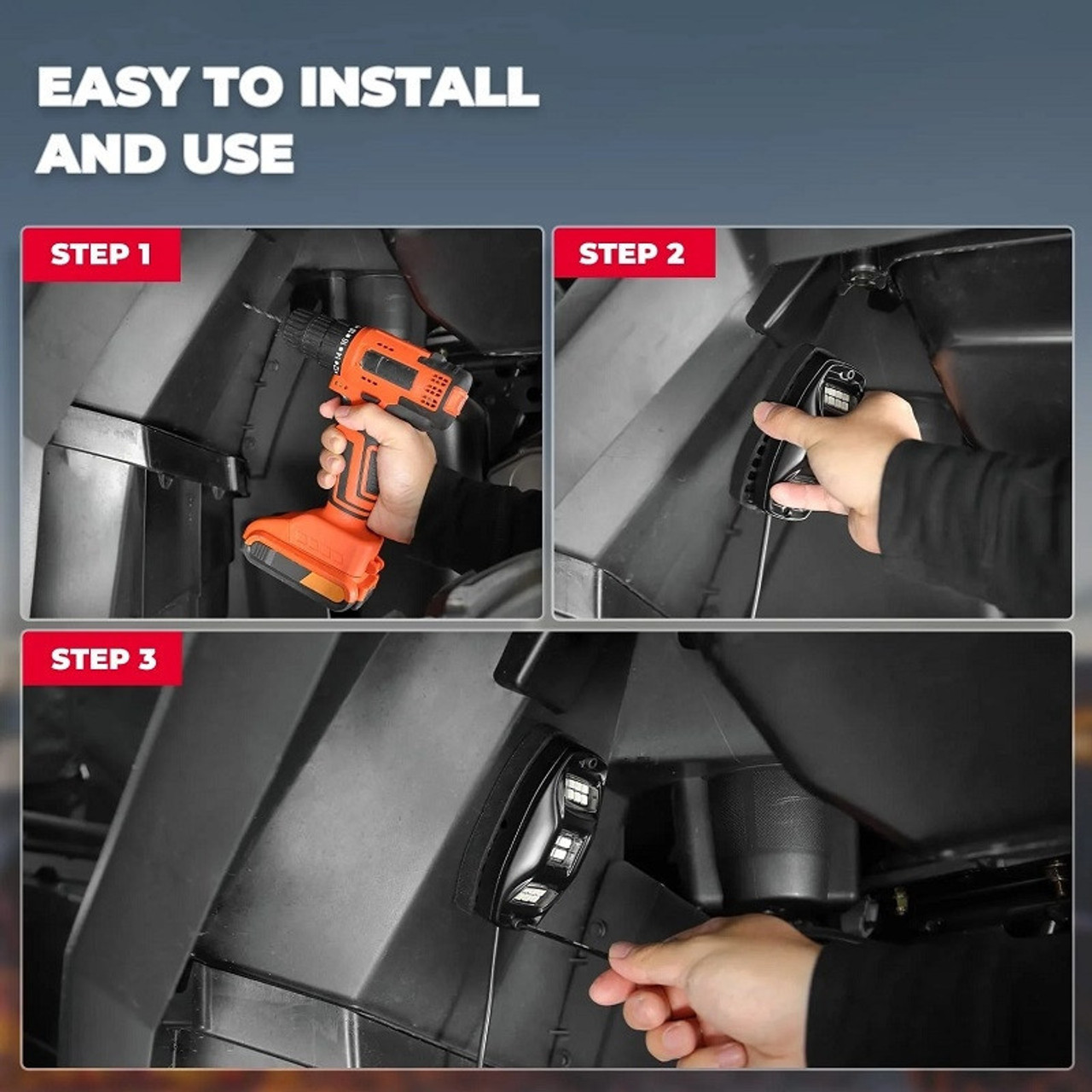 EASY TO INSTALL AND USE

STEP 1

STEP 2

STEP 3