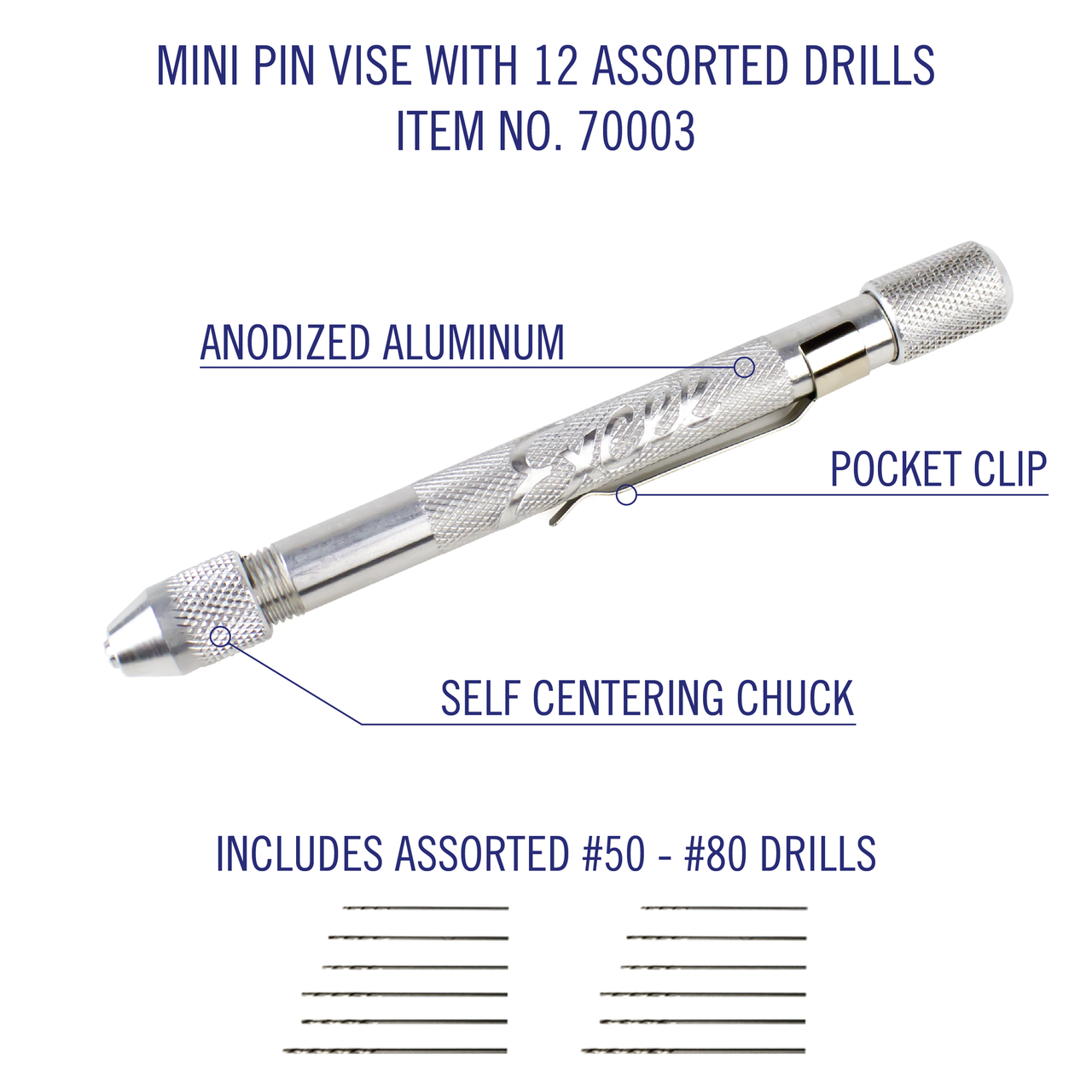 MINI PIN VISE WITH 12 ASSORTED DRILLS
ITEM NO. 70003

ANODIZED ALUMINUM

Excel

POCKET CLIP

SELF CENTERING CHUCK

INCLUDES ASSORTED #50 - #80 DRILLS