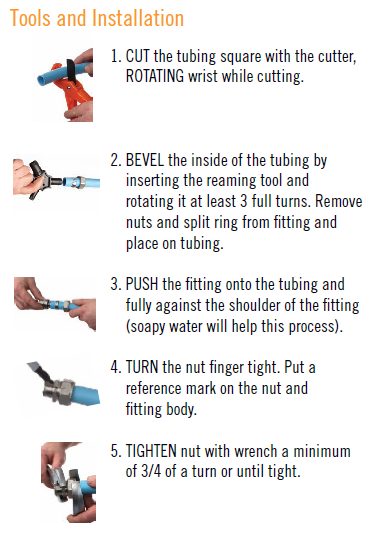 Tools and Installation

1. CUT the tubing square with the cutter, ROTATING wrist while cutting.

2. BEVEL the inside of the tubing by inserting the reaming tool and rotating it at least 3 full turns. Remove nuts and split ring from fitting and place on tubing.

3. PUSH the fitting onto the tubing and fully against the shoulder of the fitting (soapy water will help this process).

4. TURN the nut finger tight. Put a reference mark on the nut and fitting body.

5. TIGHTEN nut with wrench a minimum of 3/4 of a turn or until tight.