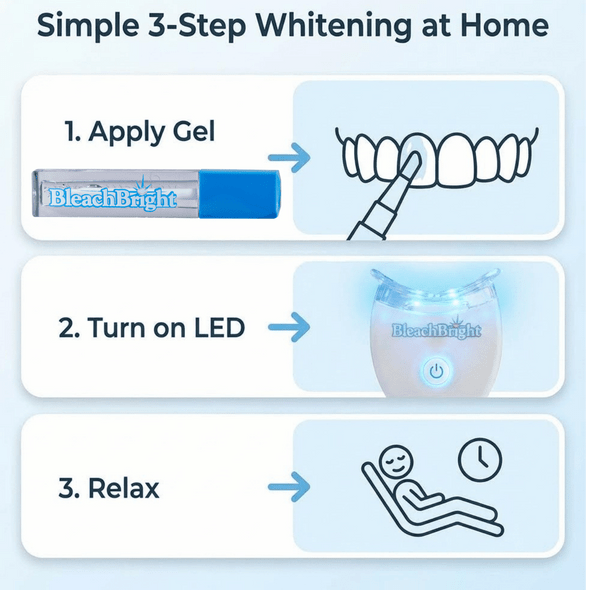 Simple 3-Step Whitening at Home

1. Apply Gel

BleachBright

2. Turn on LED

BleachBright

3. Relax