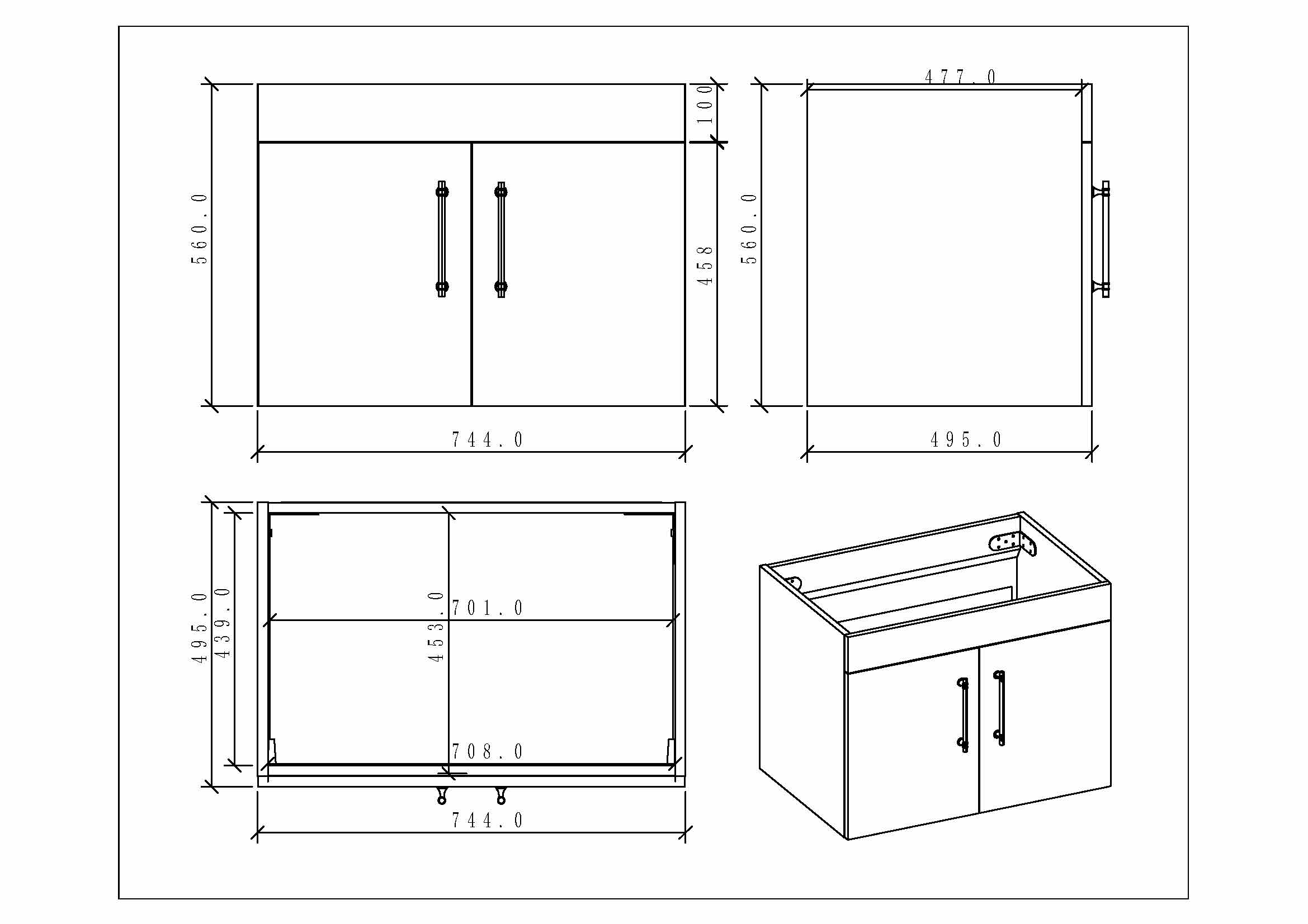 560.0
100
458
744.0
477.0
560.0
495.0
495.0
439.0
453.0
701.0
708.0
744.0