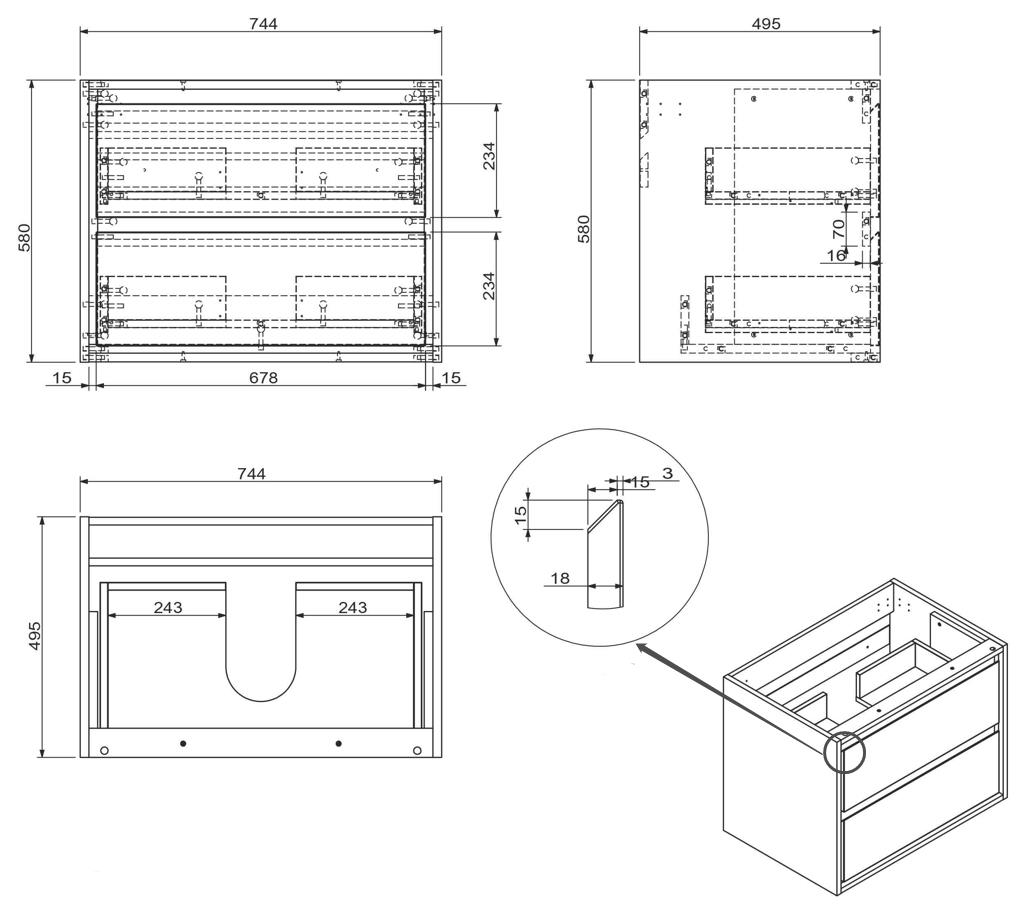 744
580
234
234
15
678
15
495
580
70
16
744
495
243
243
15
3
15
18