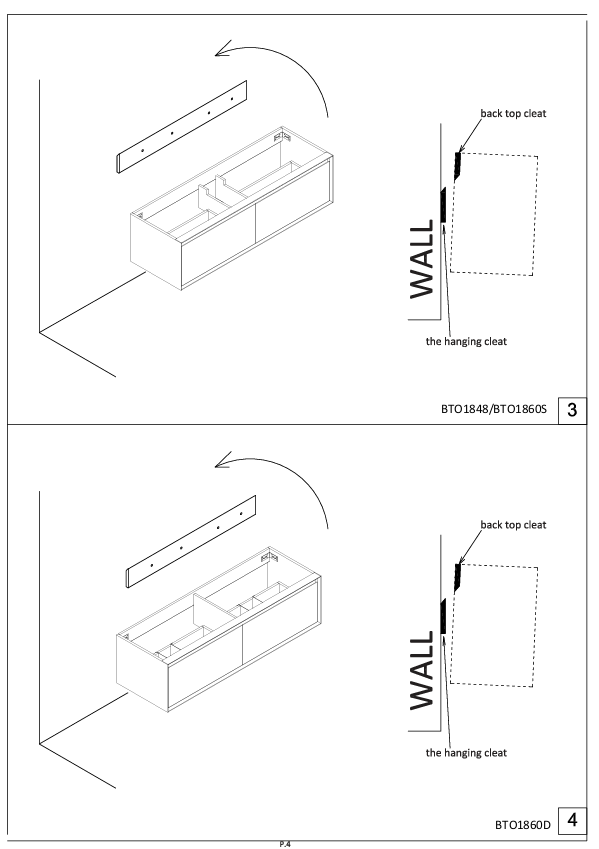 back top cleat

WALL

the hanging cleat

BTO1848/BTO1860S 3

back top cleat

WALL

the hanging cleat

BTO1860D 4

P.4