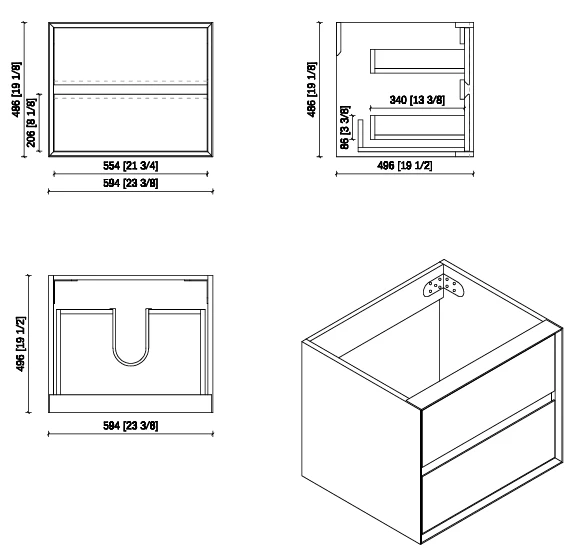 486 [19 1/8]
206 [8 1/8]
554 [21 3/4]
594 [23 3/8]

486 [19 1/8]
340 [13 3/8]
86 [3 3/8]
496 [19 1/2]

496 [19 1/2]
594 [23 3/8]