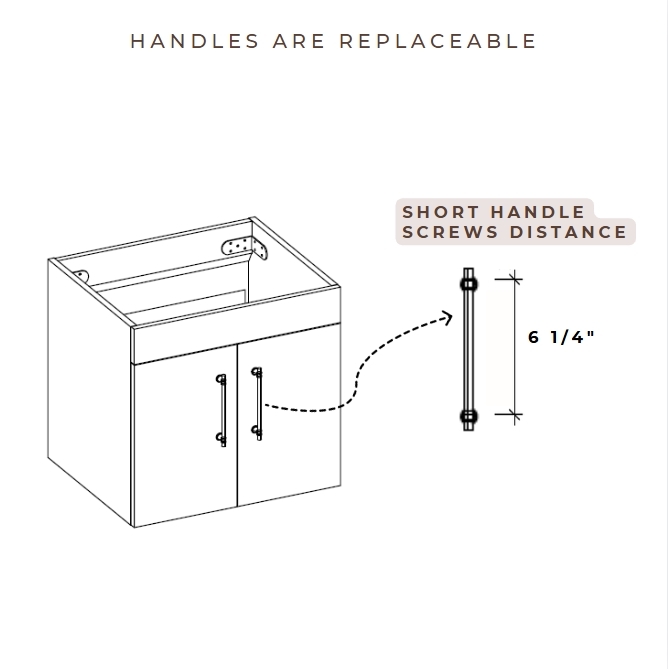 HANDLES ARE REPLACEABLE

SHORT HANDLE SCREWS DISTANCE

6 1/4"