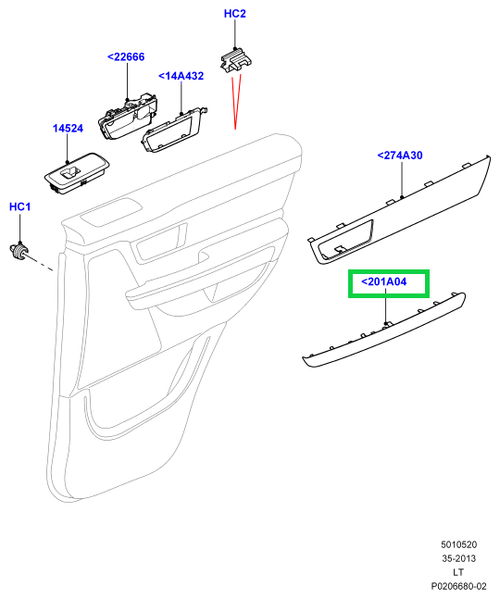 HC2

<22666

<14A432

14524

HC1

<274A30

<201A04

5010520
35-2013
LT
P0206680-02