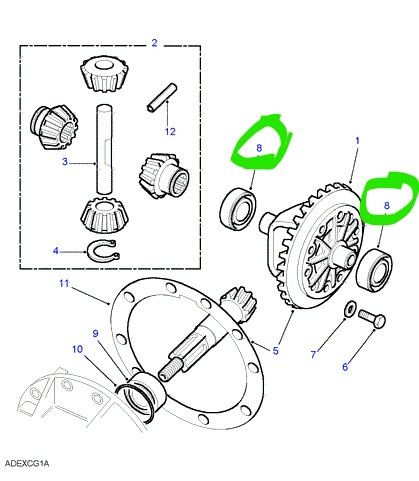 2
12
3
4
8
1
8
11
9
10
5
7
6
ADEXCG1A