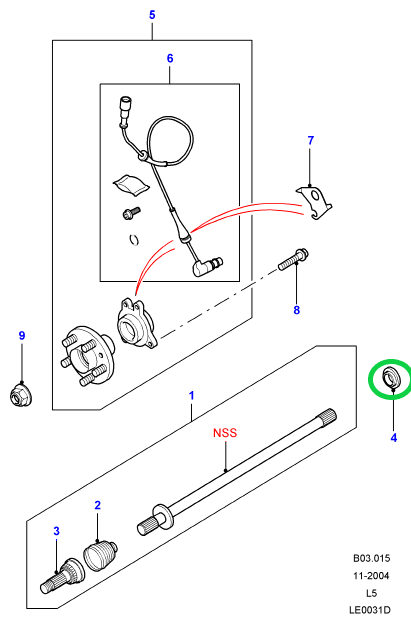 5

6

7

8

9

1

NSS

4

2

3

B03.015
11-2004
L5
LE0031D