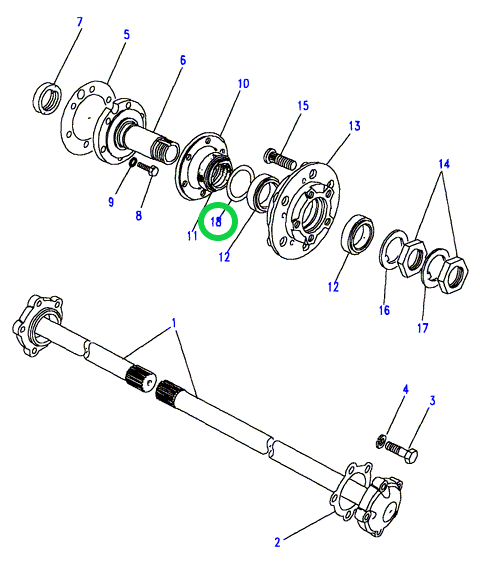 7
5
6
10
15
13
14
9
8
11
18
12
12
16
17
1
4
3
2