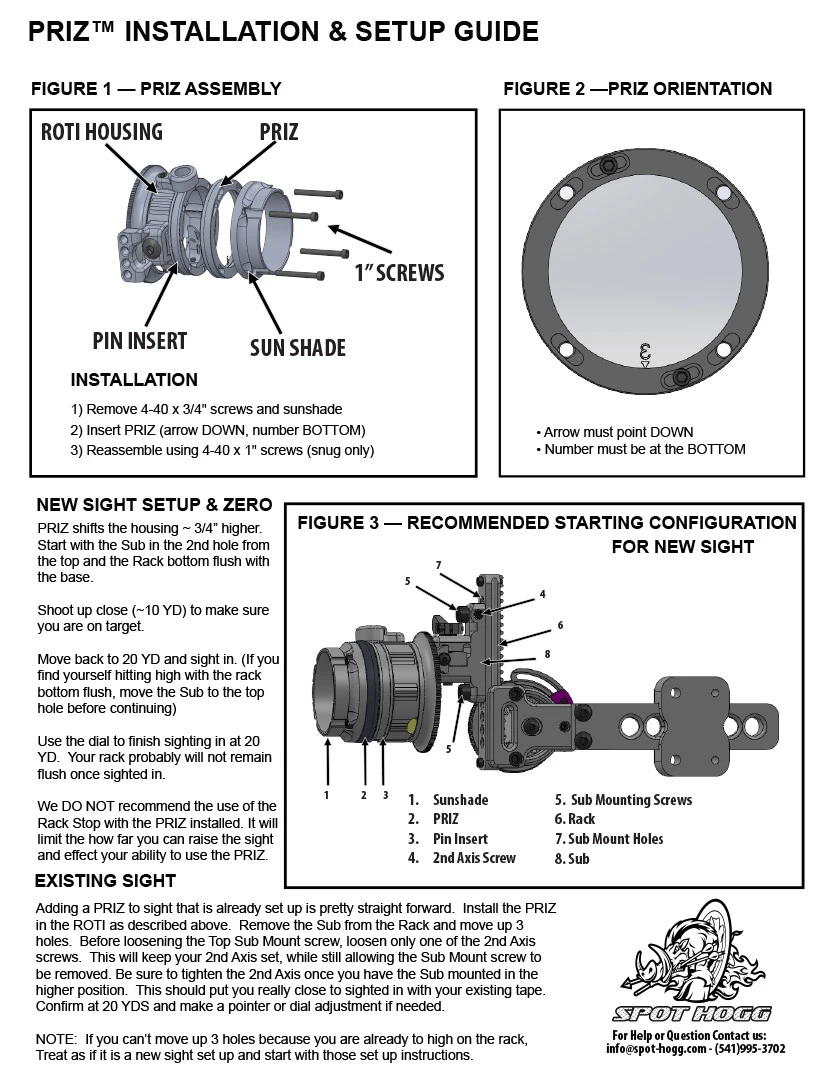 PRIZ™ INSTALLATION & SETUP GUIDE

FIGURE 1 — PRIZ ASSEMBLY

ROTI HOUSING

PRIZ

1" SCREWS

PIN INSERT

SUN SHADE

INSTALLATION

1) Remove 4-40 x 3/4" screws and sunshade
2) Insert PRIZ (arrow DOWN, number BOTTOM)
3) Reassemble using 4-40 x 1" screws (snug only)

FIGURE 2 —PRIZ ORIENTATION

3

• Arrow must point DOWN
• Number must be at the BOTTOM

NEW SIGHT SETUP & ZERO

PRIZ shifts the housing ~ 3/4" higher. Start with the Sub in the 2nd hole from the top and the Rack bottom flush with the base.

Shoot up close (~10 YD) to make sure you are on target.

Move back to 20 YD and sight in. (If you find yourself hitting high with the rack bottom flush, move the Sub to the top hole before continuing)

Use the dial to finish sighting in at 20 YD. Your rack probably will not remain flush once sighted in.

We DO NOT recommend the use of the Rack Stop with the PRIZ installed. It will limit the how far you can raise the sight and effect your ability to use the PRIZ.

FIGURE 3 — RECOMMENDED STARTING CONFIGURATION FOR NEW SIGHT

7
5
4
6
8
5
1
2
3

1. Sunshade
2. PRIZ
3. Pin Insert
4. 2nd Axis Screw
5. Sub Mounting Screws
6. Rack
7. Sub Mount Holes
8. Sub

EXISTING SIGHT

Adding a PRIZ to sight that is already set up is pretty straight forward. Install the PRIZ in the ROTI as described above. Remove the Sub from the Rack and move up 3 holes. Before loosening the Top Sub Mount screw, loosen only one of the 2nd Axis screws. This will keep your 2nd Axis set, while still allowing the Sub Mount screw to be removed. Be sure to tighten the 2nd Axis once you have the Sub mounted in the higher position. This should put you really close to sighted in with your existing tape. Confirm at 20 YDS and make a pointer or dial adjustment if needed.

NOTE: If you can't move up 3 holes because you are already to high on the rack, Treat as if it is a new sight set up and start with those set up instructions.

SPOT HOGG

For Help or Question Contact us:
info@spot-hogg.com - (541)995-3702