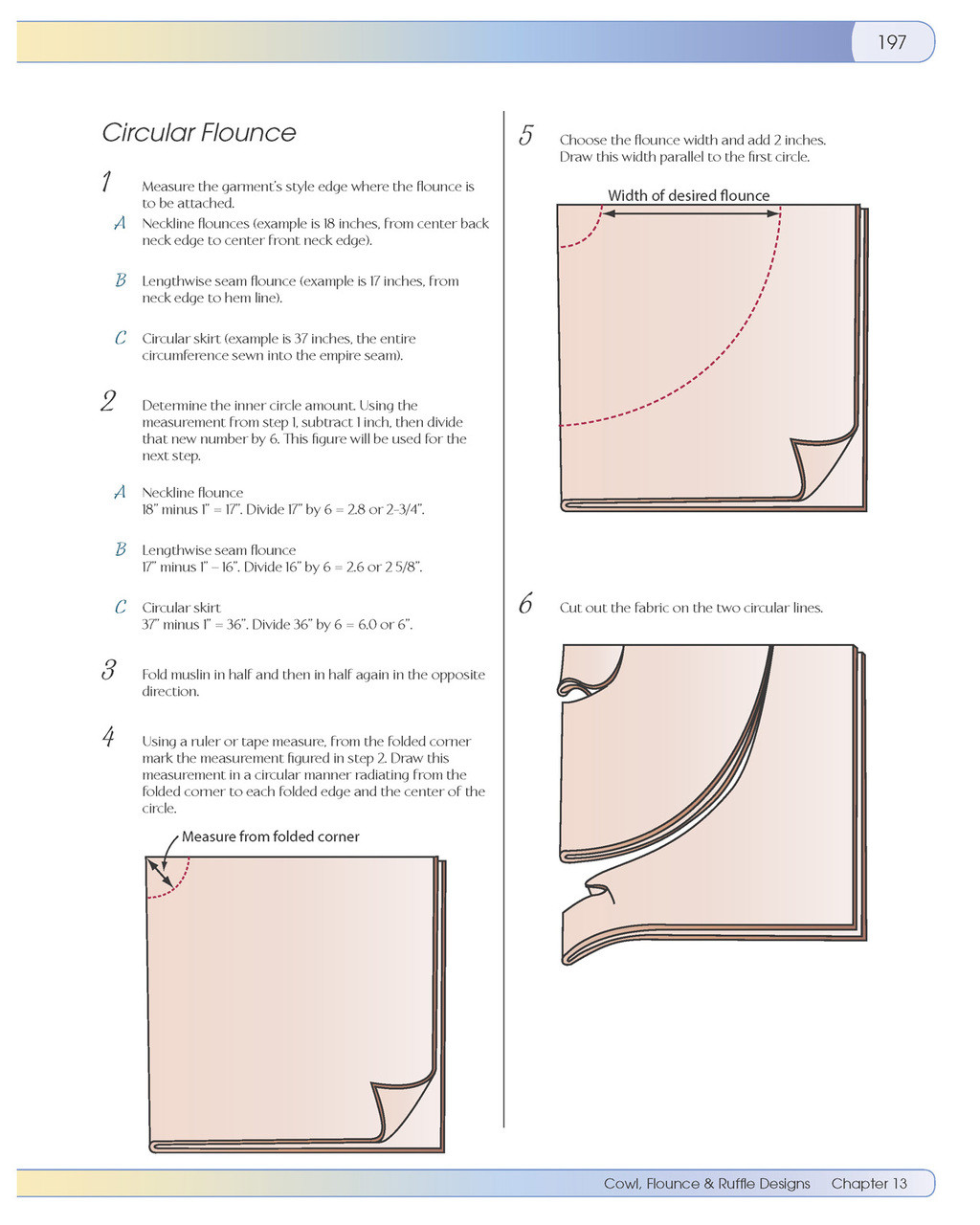 197

Circular Flounce

1 Measure the garment's style edge where the flounce is to be attached.

A Neckline flounces (example is 18 inches, from center back neck edge to center front neck edge).

B Lengthwise seam flounce (example is 17 inches, from neck edge to hem line).

C Circular skirt (example is 37 inches, the entire circumference sewn into the empire seam).

2 Determine the inner circle amount. Using the measurement from step 1, subtract 1 inch, then divide that new number by 6. This figure will be used for the next step.

A Neckline flounce
18" minus 1" = 17". Divide 17" by 6 = 2.8 or 2-3/4".

B Lengthwise seam flounce
17" minus 1" – 16". Divide 16" by 6 = 2.6 or 2 5/8".

C Circular skirt
37" minus 1" = 36". Divide 36" by 6 = 6.0 or 6".

3 Fold muslin in half and then in half again in the opposite direction.

4 Using a ruler or tape measure, from the folded corner mark the measurement figured in step 2. Draw this measurement in a circular manner radiating from the folded corner to each folded edge and the center of the circle.

Measure from folded corner

5 Choose the flounce width and add 2 inches. Draw this width parallel to the first circle.

Width of desired flounce

6 Cut out the fabric on the two circular lines.

Cowl, Flounce & Ruffle Designs Chapter 13