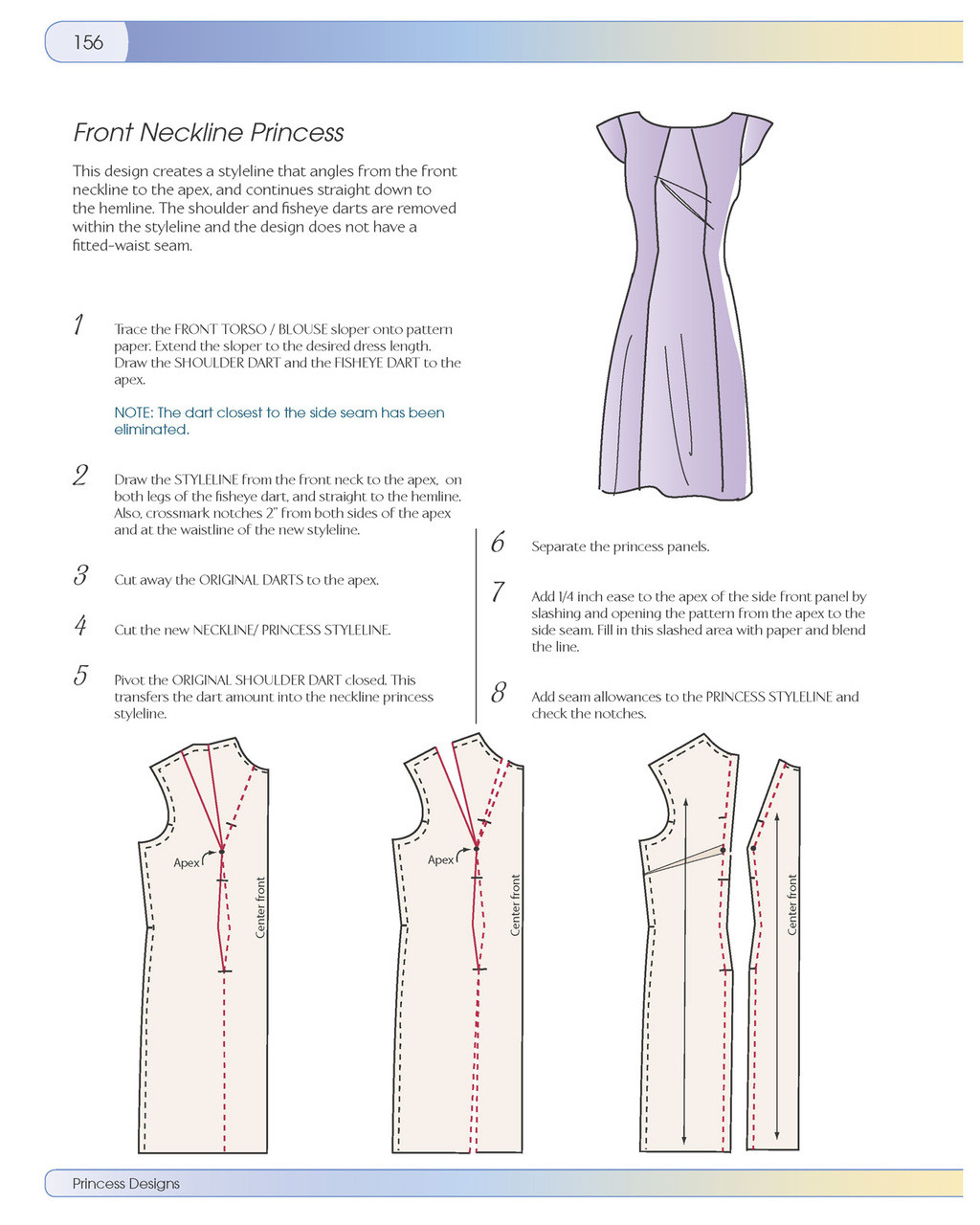 156

Front Neckline Princess

This design creates a styleline that angles from the front neckline to the apex, and continues straight down to the hemline. The shoulder and fisheye darts are removed within the styleline and the design does not have a fitted-waist seam.

1 Trace the FRONT TORSO / BLOUSE sloper onto pattern paper. Extend the sloper to the desired dress length. Draw the SHOULDER DART and the FISHEYE DART to the apex.

NOTE: The dart closest to the side seam has been eliminated.

2 Draw the STYLELINE from the front neck to the apex, on both legs of the fisheye dart, and straight to the hemline. Also, crossmark notches 2" from both sides of the apex and at the waistline of the new styleline.

3 Cut away the ORIGINAL DARTS to the apex.

4 Cut the new NECKLINE/ PRINCESS STYLELINE.

5 Pivot the ORIGINAL SHOULDER DART closed. This transfers the dart amount into the neckline princess styleline.

6 Separate the princess panels.

7 Add 1/4 inch ease to the apex of the side front panel by slashing and opening the pattern from the apex to the side seam. Fill in this slashed area with paper and blend the line.

8 Add seam allowances to the PRINCESS STYLELINE and check the notches.

Apex

Center front

Apex

Center front

Center front

Princess Designs