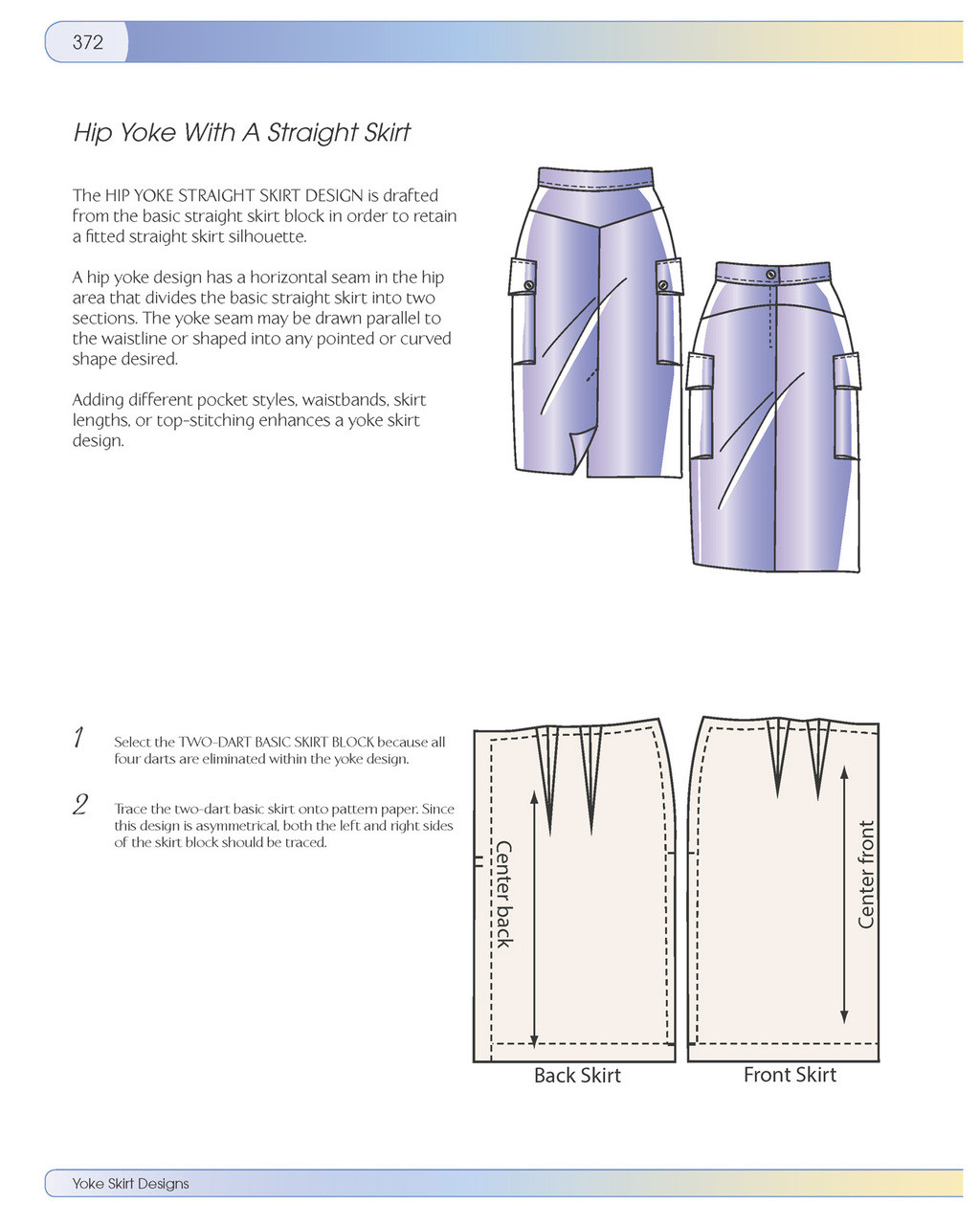 372

Hip Yoke With A Straight Skirt

The HIP YOKE STRAIGHT SKIRT DESIGN is drafted from the basic straight skirt block in order to retain a fitted straight skirt silhouette.

A hip yoke design has a horizontal seam in the hip area that divides the basic straight skirt into two sections. The yoke seam may be drawn parallel to the waistline or shaped into any pointed or curved shape desired.

Adding different pocket styles, waistbands, skirt lengths, or top-stitching enhances a yoke skirt design.

1 Select the TWO-DART BASIC SKIRT BLOCK because all four darts are eliminated within the yoke design.

2 Trace the two-dart basic skirt onto pattern paper. Since this design is asymmetrical, both the left and right sides of the skirt block should be traced.

Center back

Center front

Back Skirt

Front Skirt

Yoke Skirt Designs