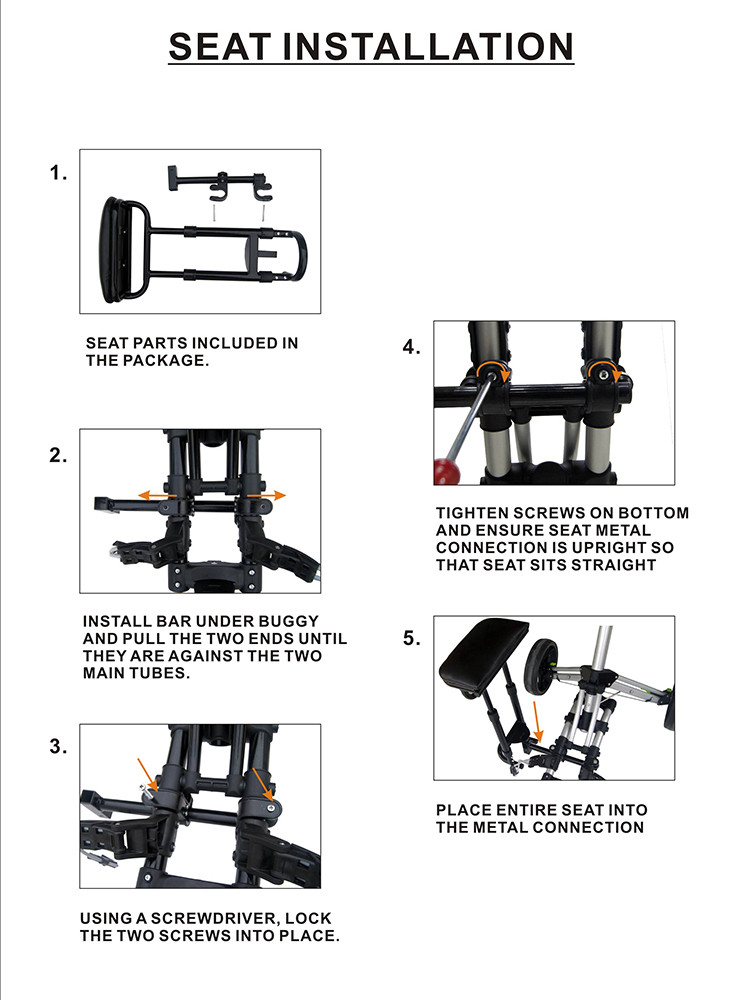 SEAT INSTALLATION

1.

SEAT PARTS INCLUDED IN THE PACKAGE.

2.

INSTALL BAR UNDER BUGGY AND PULL THE TWO ENDS UNTIL THEY ARE AGAINST THE TWO MAIN TUBES.

3.

USING A SCREWDRIVER, LOCK THE TWO SCREWS INTO PLACE.

4.

TIGHTEN SCREWS ON BOTTOM AND ENSURE SEAT METAL CONNECTION IS UPRIGHT SO THAT SEAT SITS STRAIGHT

5.

PLACE ENTIRE SEAT INTO THE METAL CONNECTION